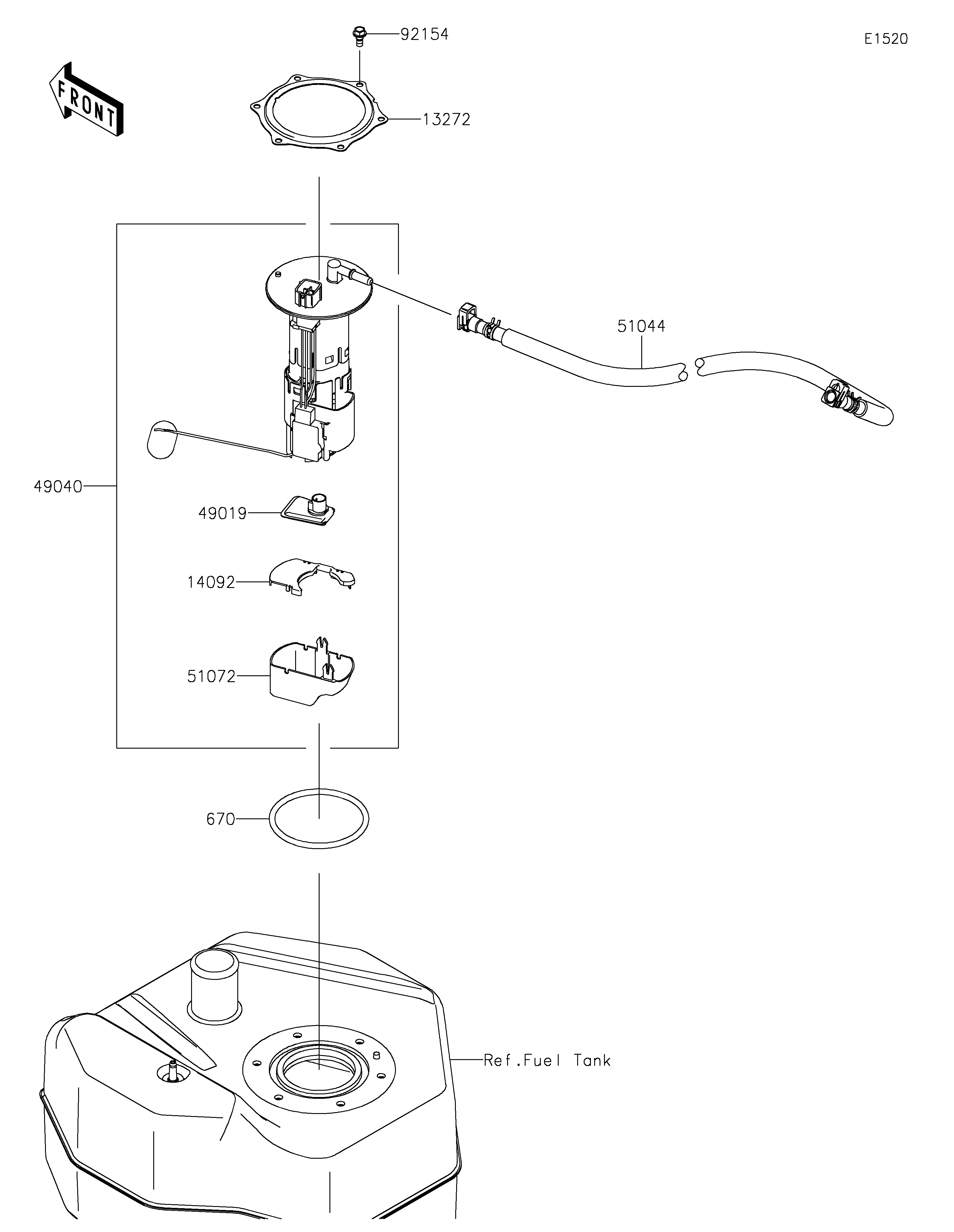 92154

E1520

FRONT

13272

51044

49040

49019

14092

51072

670

Ref.Fuel Tank