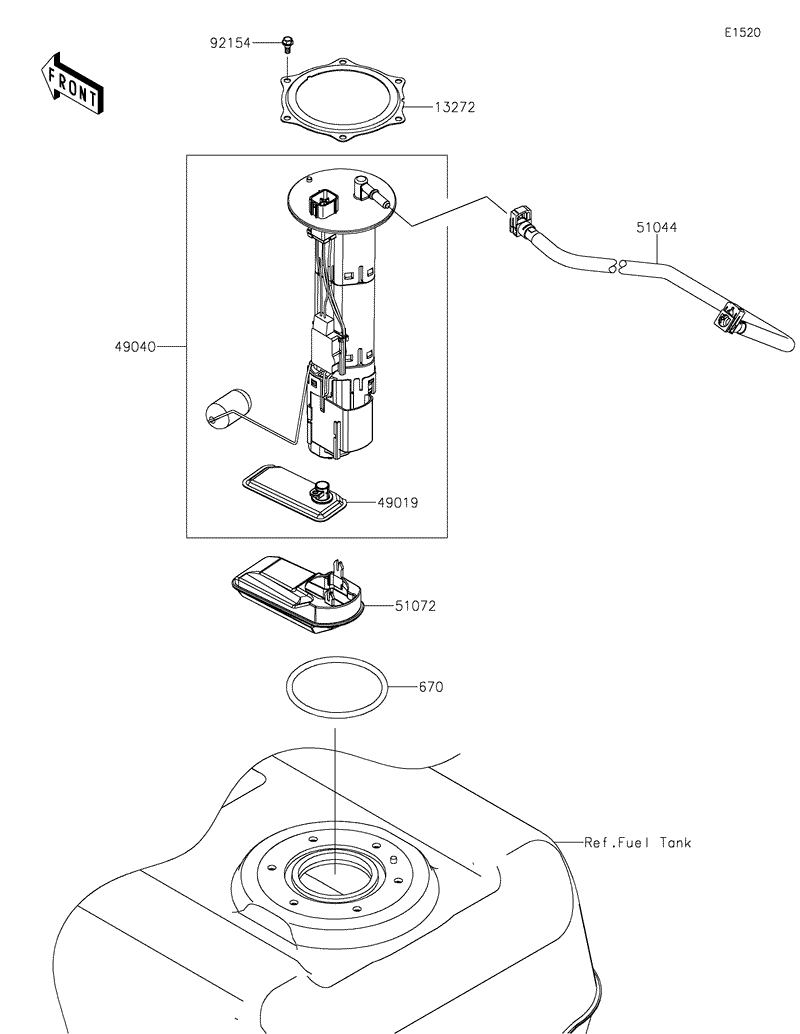 E1520

FRONT

92154

13272

51044

49040

49019

51072

670

Ref.Fuel Tank