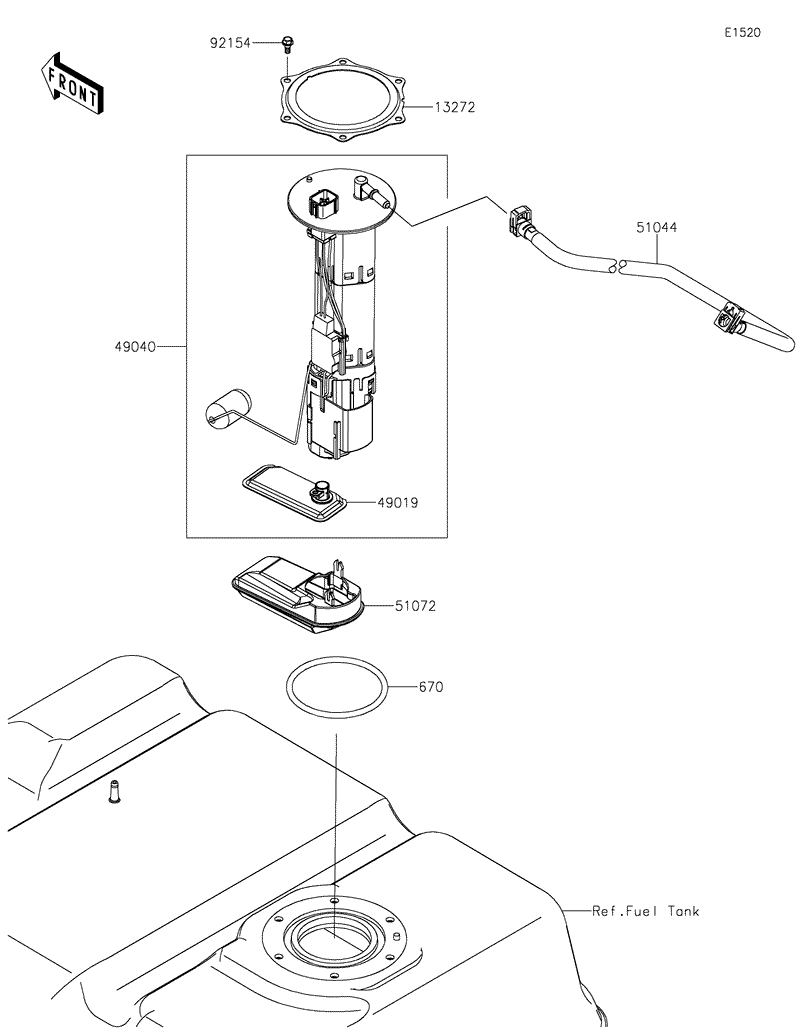 E1520

FRONT

92154

13272

51044

49040

49019

51072

670

Ref.Fuel Tank