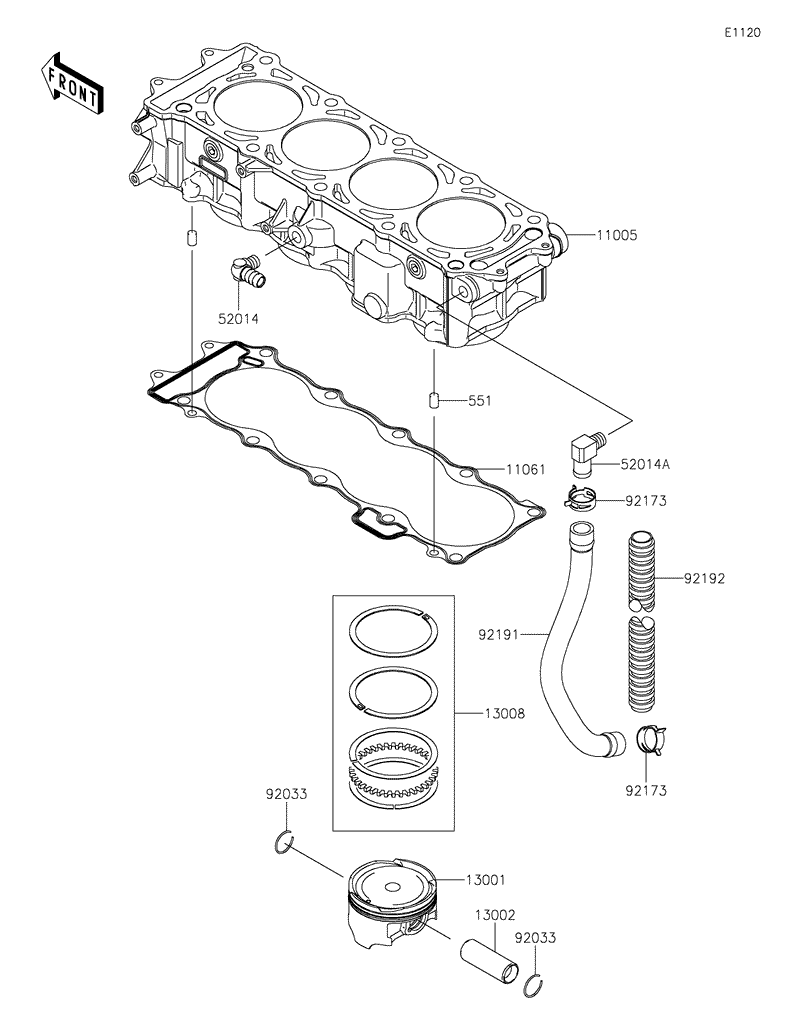 E1120

FRONT

11005

52014

551

52014A

11061

92173

92192

92191

13008

92173

92033

13001

13002

92033