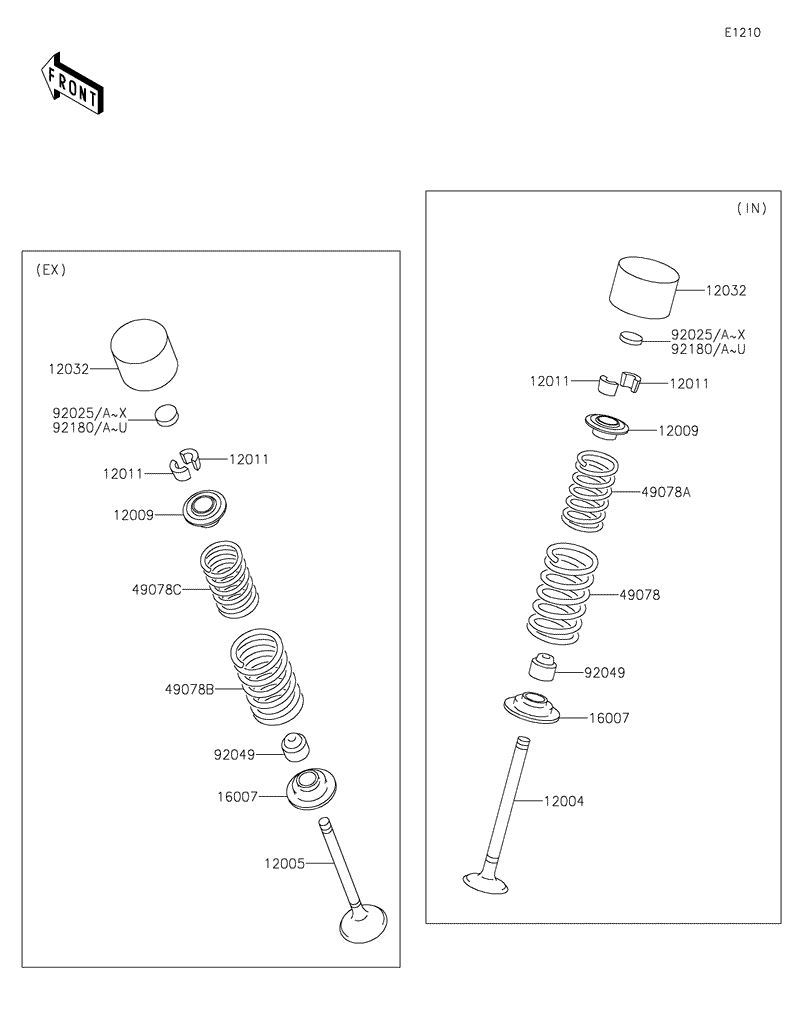 E1210

FRONT

(EX)

12032

92025/A~X
92180/A~U

12011

12011

12009

49078C

49078B

92049

16007

12005

(IN)

12032

92025/A~X
92180/A~U

12011

12011

12009

49078A

49078

92049

16007

12004