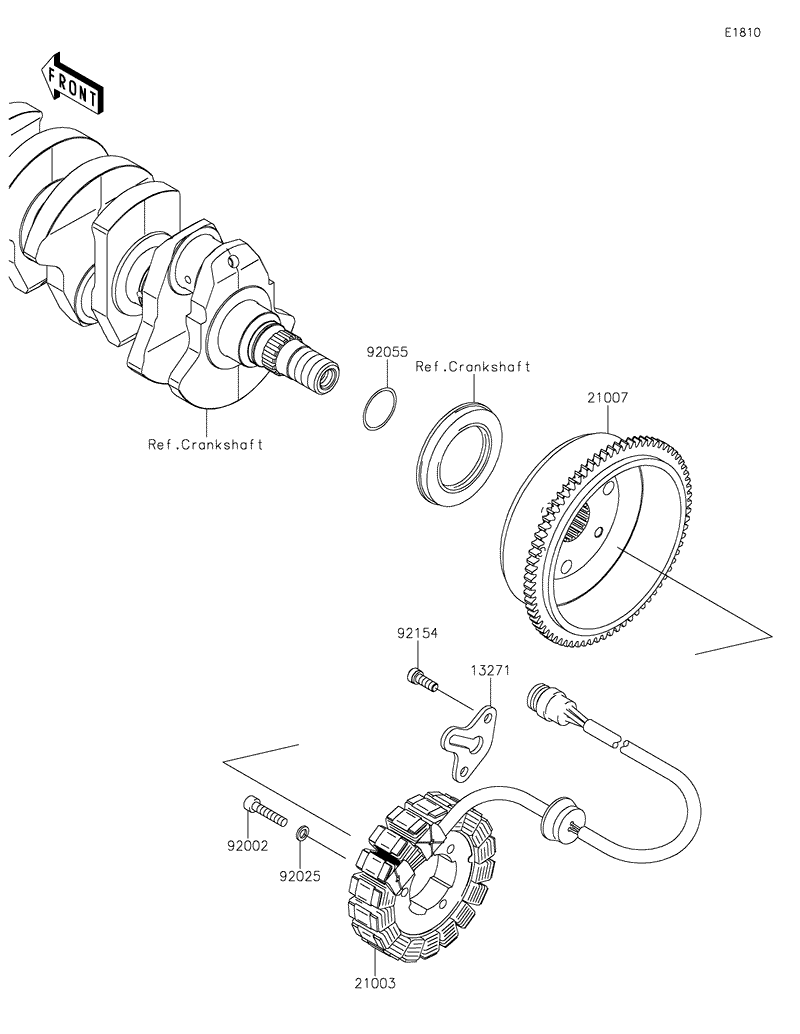 E1810

FRONT

92055

Ref.Crankshaft

21007

Ref.Crankshaft

92154

13271

92002

92025

21003