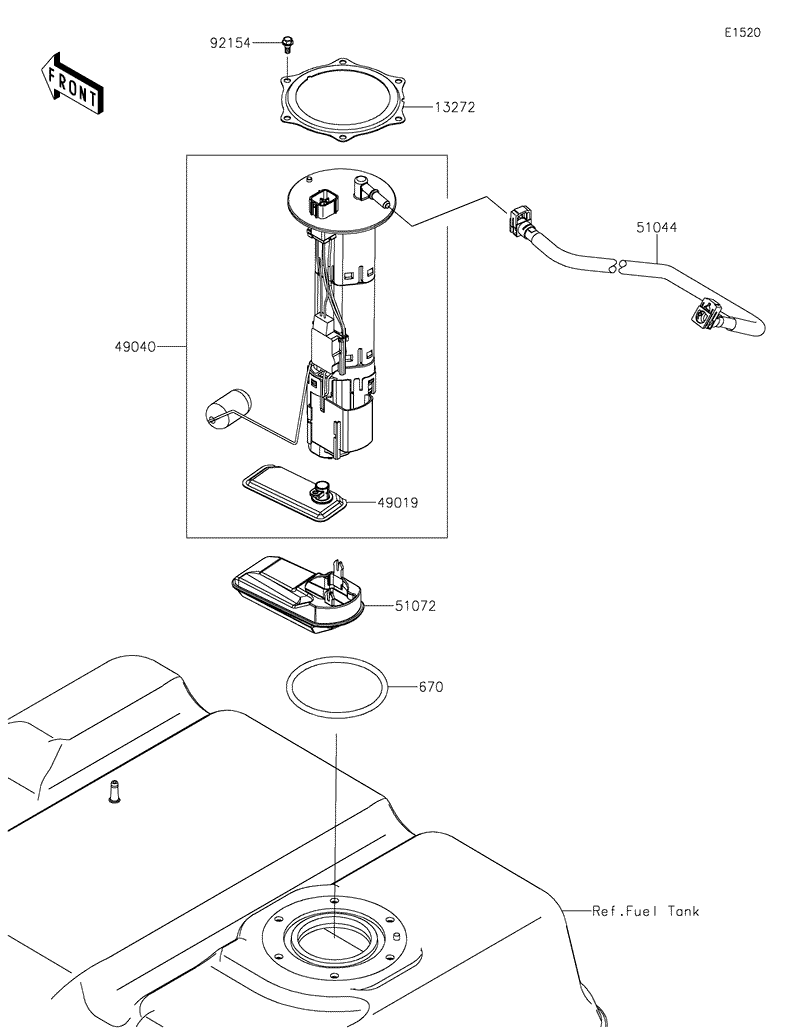 E1520

FRONT

92154

13272

51044

49040

49019

51072

670

Ref.Fuel Tank