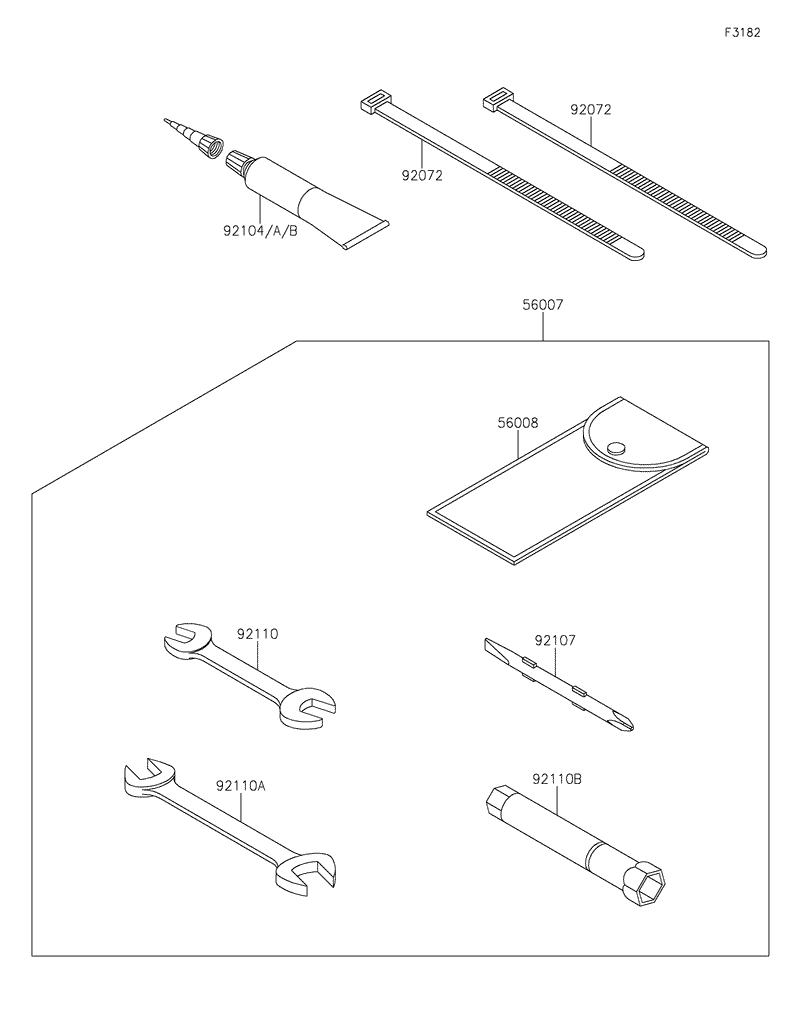 F3182

92072

92072

92104/A/B

56007

56008

92110

92107

92110A

92110B