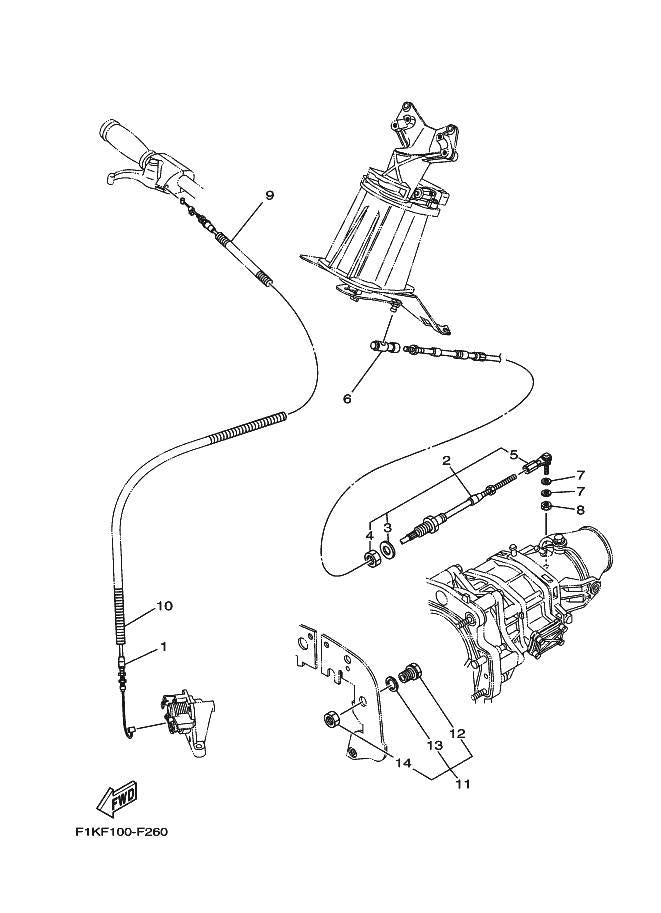 9
6
2
5
7
7
8
3
4
10
1
12
13
14
11
FWD
F1KF100-F260